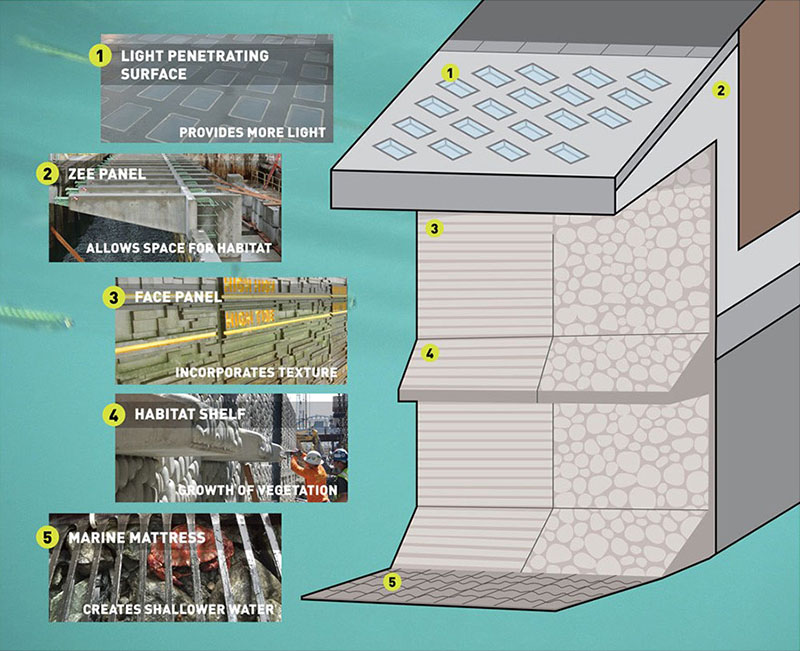 1 LIGHT PENETRATING SURFACE

PROVIDES MORE LIGHT

2 ZEE PANEL

ALLOWS SPACE FOR HABITAT

3 FACE PANEL

HIGH TIDE

HIGH TIDE

INCORPORATES TEXTURE

4 HABITAT SHELF

GROWTH OF VEGETATION

5 MARINE MATTRESS

CREATES SHALLOWER WATER

1

2

3

4

5