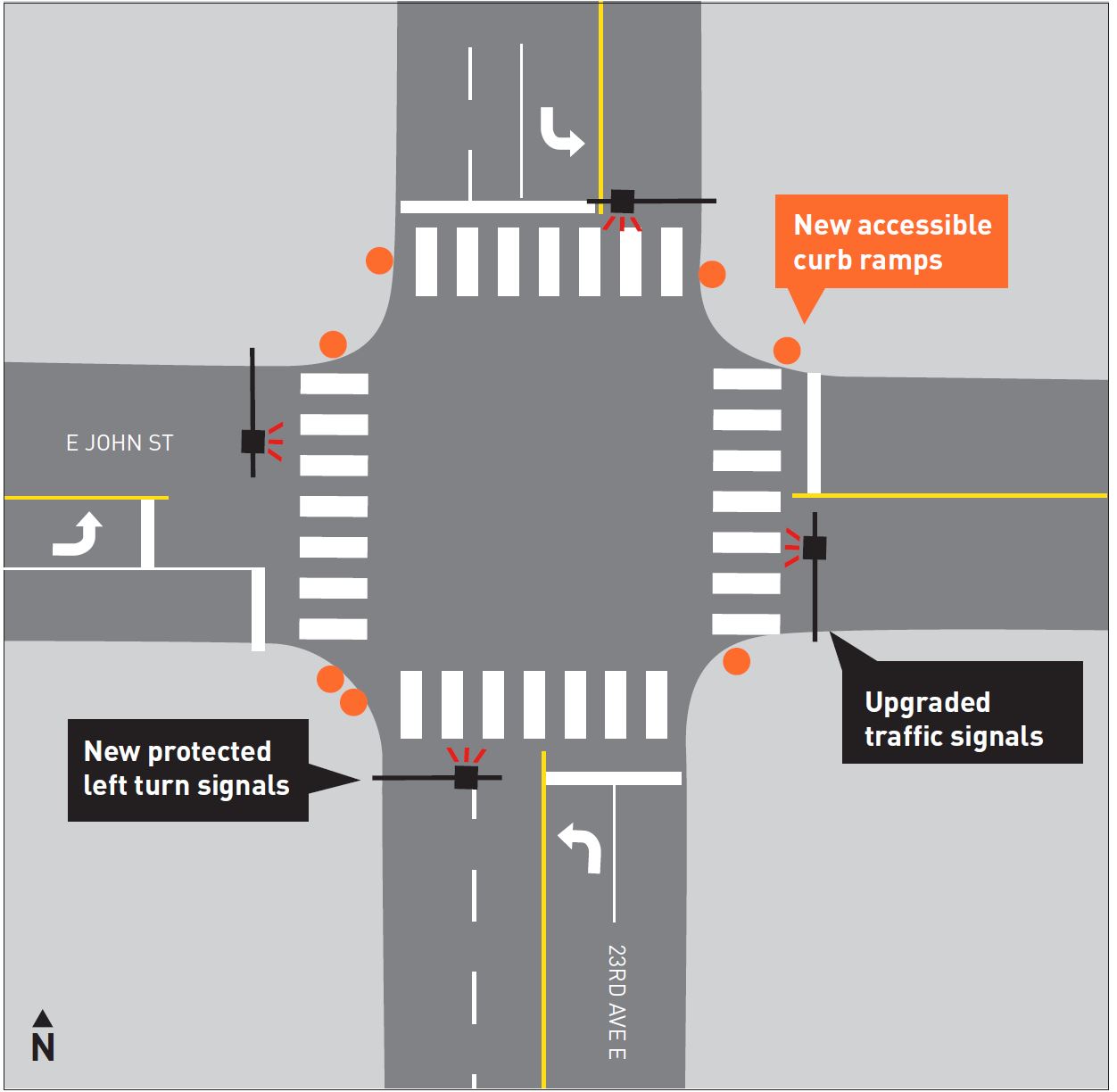 New accessible curb ramps

E JOHN ST

Upgraded traffic signals

New protected left turn signals

23RD AVE E

N