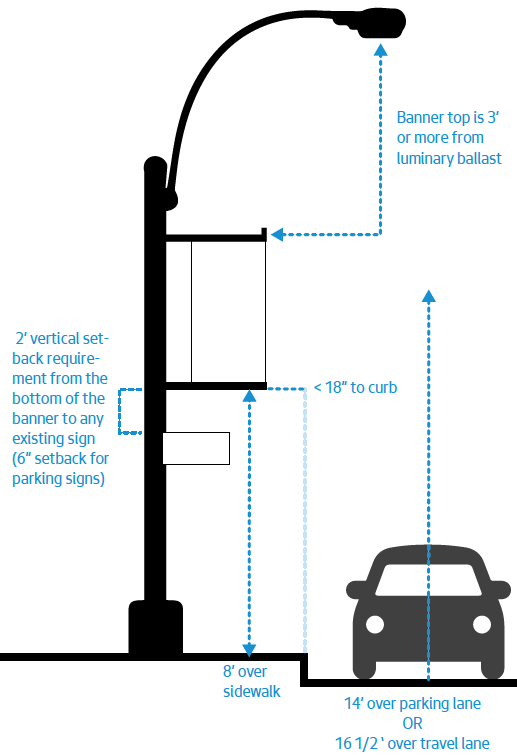 Banner top is 3' or more from luminary ballast

2' vertical setback requirement from the bottom of the banner to any existing sign (6" setback for parking signs)

< 18" to curb

8' over sidewalk

14' over parking lane
OR
16 1/2 ' over travel lane