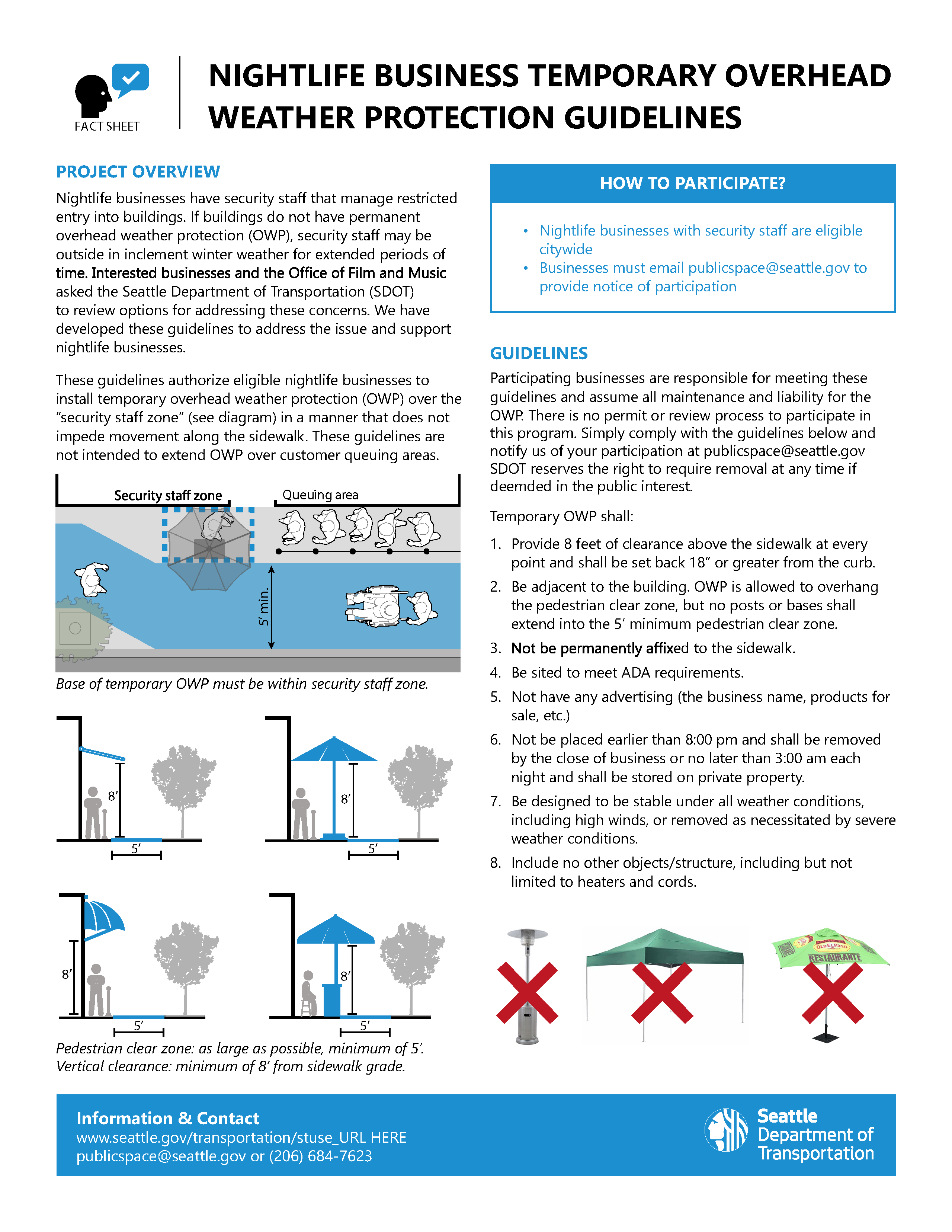 FACT SHEET

NIGHTLIFE BUSINESS TEMPORARY OVERHEAD WEATHER PROTECTION GUIDELINES

PROJECT OVERVIEW

Nightlife businesses have security staff that manage restricted entry into buildings. If buildings do not have permanent overhead weather protection (OWP), security staff may be outside in inclement winter weather for extended periods of time. Interested businesses and the Office of Film and Music asked the Seattle Department of Transportation (SDOT) to review options for addressing these concerns. We have developed these guidelines to address the issue and support nightlife businesses.

These guidelines authorize eligible nightlife businesses to install temporary overhead weather protection (OWP) over the "security staff zone" (see diagram) in a manner that does not impede movement along the sidewalk. These guidelines are not intended to extend OWP over customer queuing areas.

Security staff zone

Queuing area

5' min.

Base of temporary OWP must be within security staff zone.

8'

5'

8'

5'

8'

5'

8'

5'

Pedestrian clear zone: as large as possible, minimum of 5'.
Vertical clearance: minimum of 8' from sidewalk grade.

HOW TO PARTICIPATE?

• Nightlife businesses with security staff are eligible citywide
• Businesses must email publicspace@seattle.gov to provide notice of participation

GUIDELINES

Participating businesses are responsible for meeting these guidelines and assume all maintenance and liability for the OWP. There is no permit or review process to participate in this program. Simply comply with the guidelines below and notify us of your participation at publicspace@seattle.gov SDOT reserves the right to require removal at any time if deemded in the public interest.

Temporary OWP shall:

1. Provide 8 feet of clearance above the sidewalk at every point and shall be set back 18" or greater from the curb.
2. Be adjacent to the building. OWP is allowed to overhang the pedestrian clear zone, but no posts or bases shall extend into the 5' minimum pedestrian clear zone.
3. Not be permanently affixed to the sidewalk.
4. Be sited to meet ADA requirements.
5. Not have any advertising (the business name, products for sale, etc.)
6. Not be placed earlier than 8:00 pm and shall be removed by the close of business or no later than 3:00 am each night and shall be stored on private property.
7. Be designed to be stable under all weather conditions, including high winds, or removed as necessitated by severe weather conditions.
8. Include no other objects/structure, including but not limited to heaters and cords.

OLD EL PASO
RESTAURANTE

Information & Contact
www.seattle.gov/transportation/stuse_URL HERE
publicspace@seattle.gov or (206) 684-7623

Seattle Department of Transportation